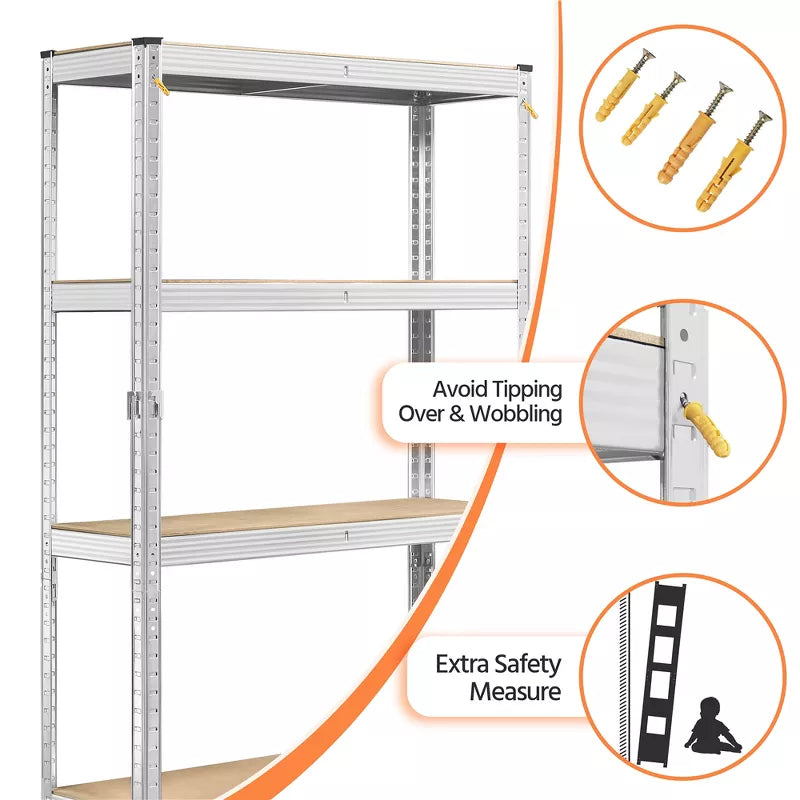 Avoid Tipping Over & Wobbling

Extra Safety Measure